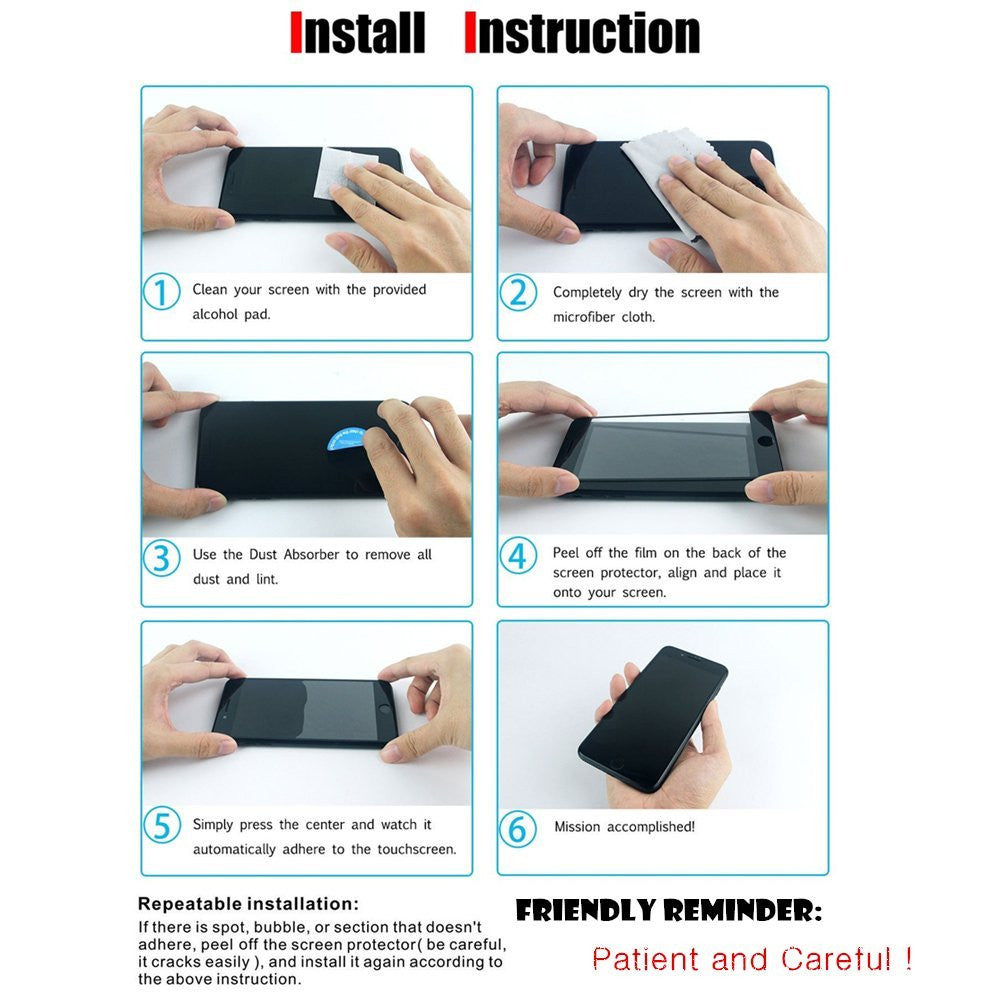 Install Instruction

1 Clean your screen with the provided alcohol pad.

2 Completely dry the screen with the microfiber cloth.

3 Use the Dust Absorber to remove all dust and lint.

4 Peel off the film on the back of the screen protector, align and place it onto your screen.

5 Simply press the center and watch it automatically adhere to the touchscreen.

6 Mission accomplished!

Repeatable installation:
If there is spot, bubble, or section that doesn't adhere, peel off the screen protector( be careful, it cracks easily ), and install it again according to the above instruction.

FRIENDLY REMINDER:
Patient and Careful !